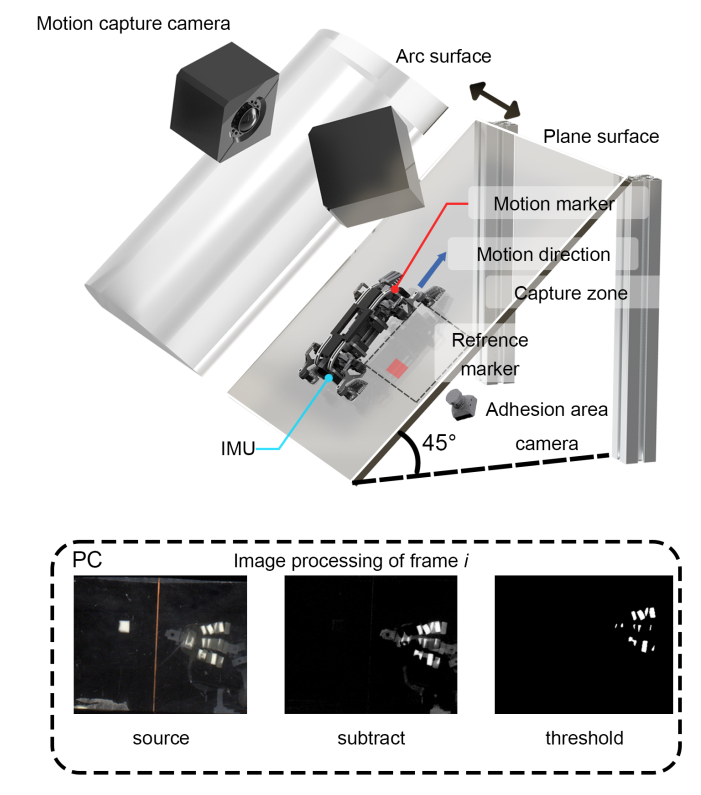 Motion capture camera

Arc surface

Plane surface

Motion marker

Motion direction

Capture zone

Refrence marker

Adhesion area camera

IMU

45°

PC

Image processing of frame $i$

source

subtract

threshold