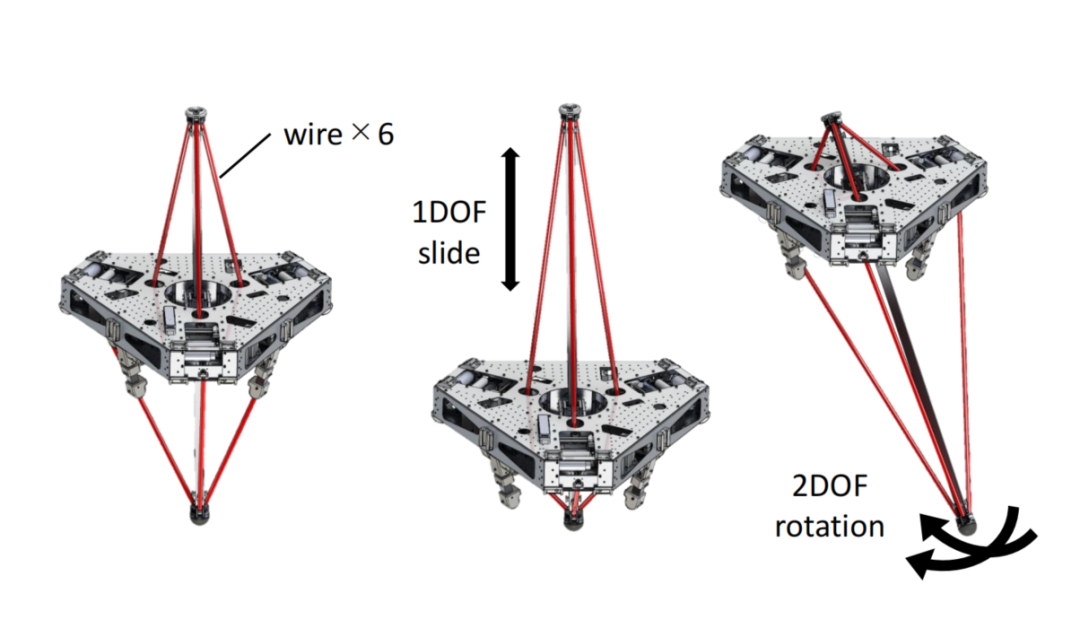 wire × 6

1DOF
slide

2DOF
rotation