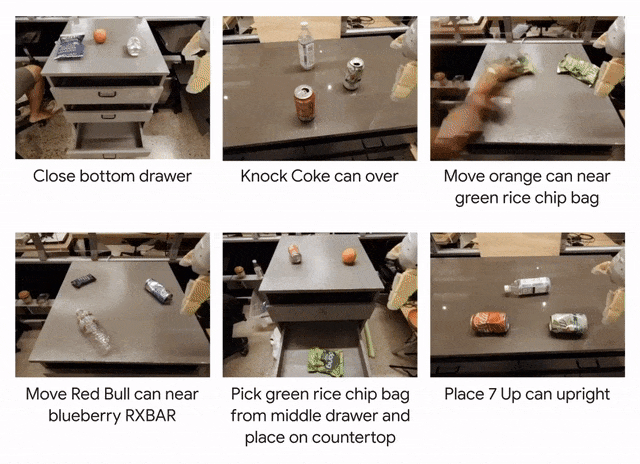 Close bottom drawer

Knock Coke can over

Move orange can near green rice chip bag

Move Red Bull can near blueberry RXBAR

Pick green rice chip bag from middle drawer and place on countertop

Place 7 Up can upright